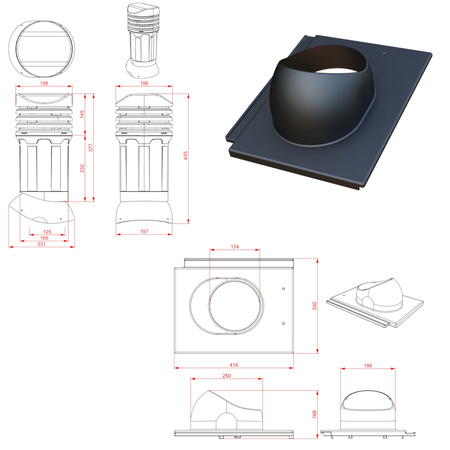 198
145
377
232
125
169
231
198
445
197
174
330
414
250
168
190