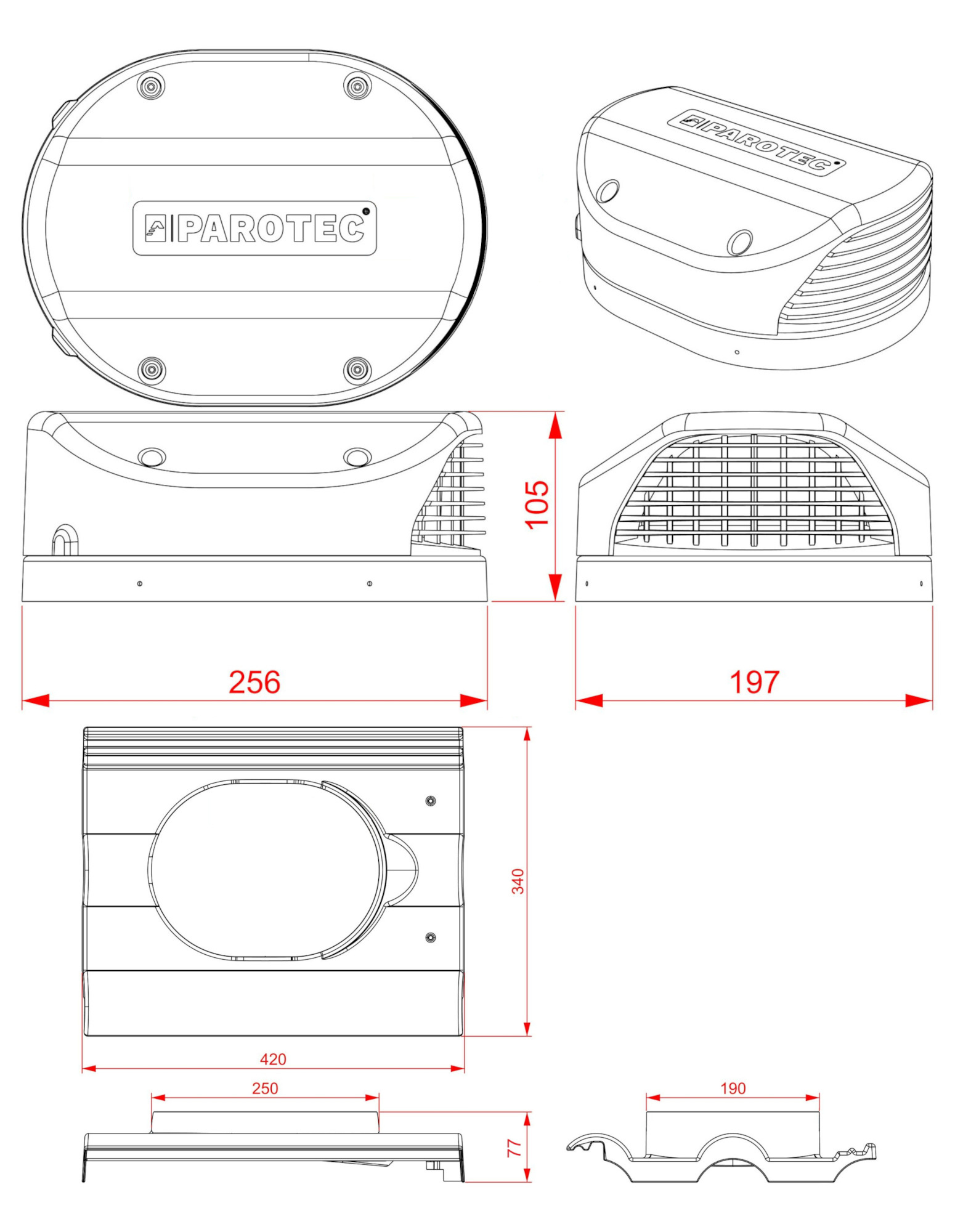 PAROTEC

PAROTEC

105

256

197

340

420

250

77

190