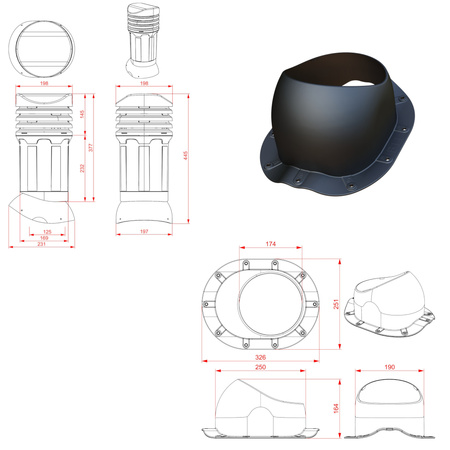 198
145
377
232
125
169
231
198
445
197
174
251
326
250
164
190